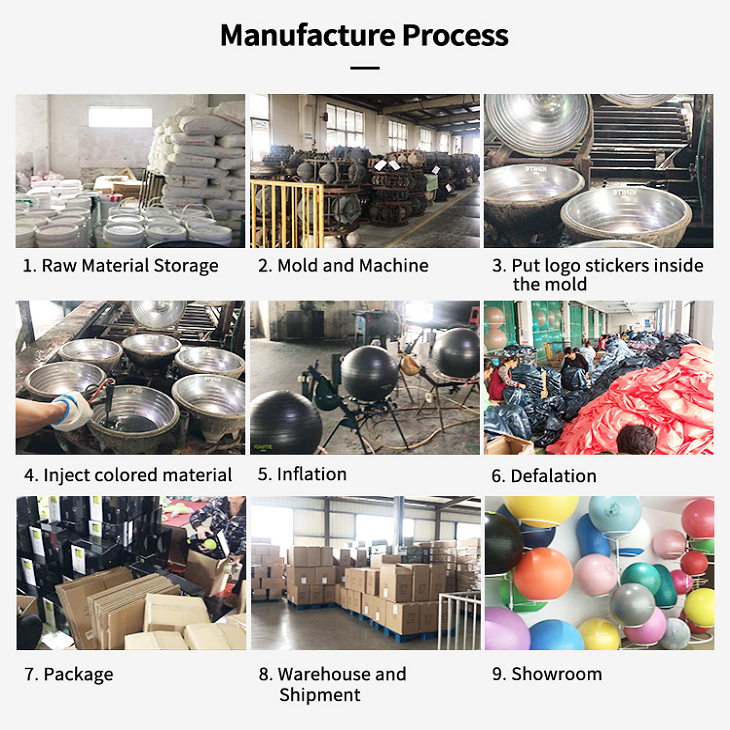 Manufacture Process

1. Raw Material Storage

2. Mold and Machine

3. Put logo stickers inside the mold

4. Inject colored material

5. Inflation

6. Defalation

7. Package

8. Warehouse and Shipment

9. Showroom